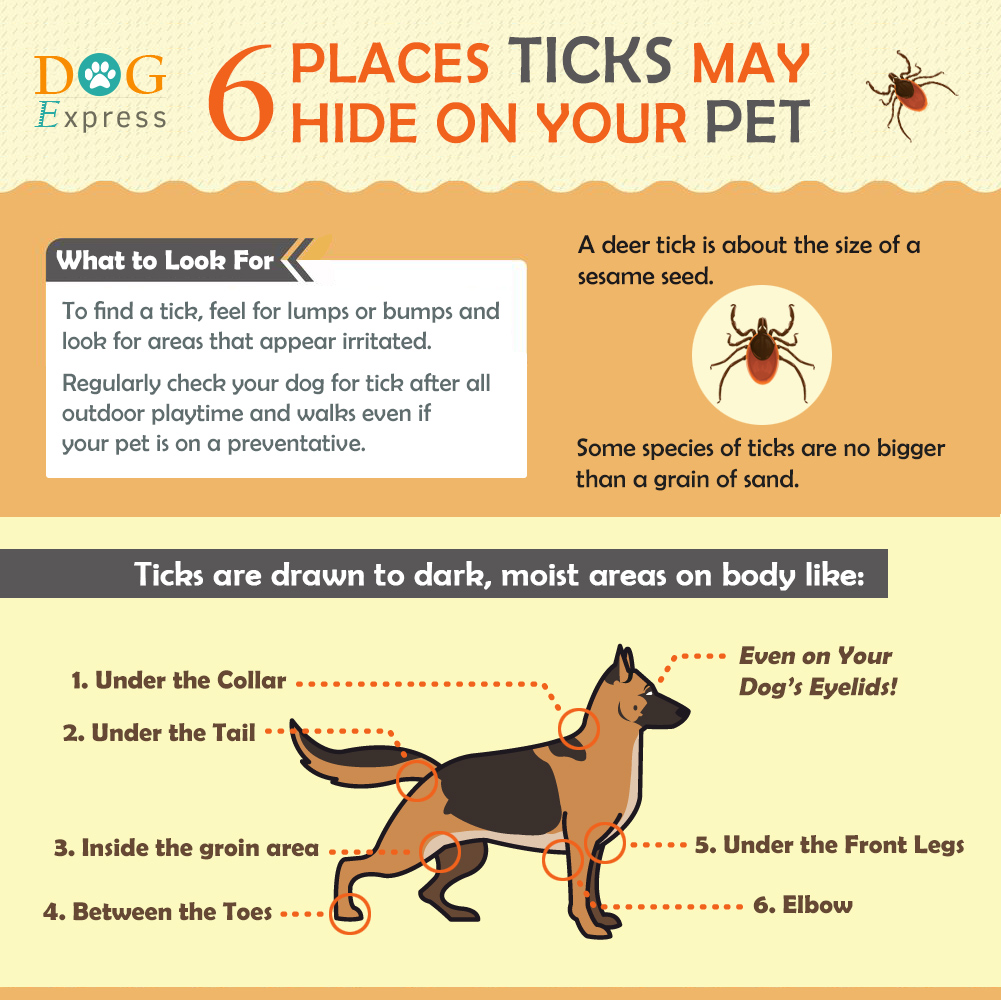 DOG Express

6 PLACES TICKS MAY HIDE ON YOUR PET

What to Look For

To find a tick, feel for lumps or bumps and look for areas that appear irritated.

Regularly check your dog for tick after all outdoor playtime and walks even if your pet is on a preventative.

A deer tick is about the size of a sesame seed.

Some species of ticks are no bigger than a grain of sand.

Ticks are drawn to dark, moist areas on body like:

1. Under the Collar

2. Under the Tail

3. Inside the groin area

4. Between the Toes

Even on Your Dog's Eyelids!

5. Under the Front Legs

6. Elbow